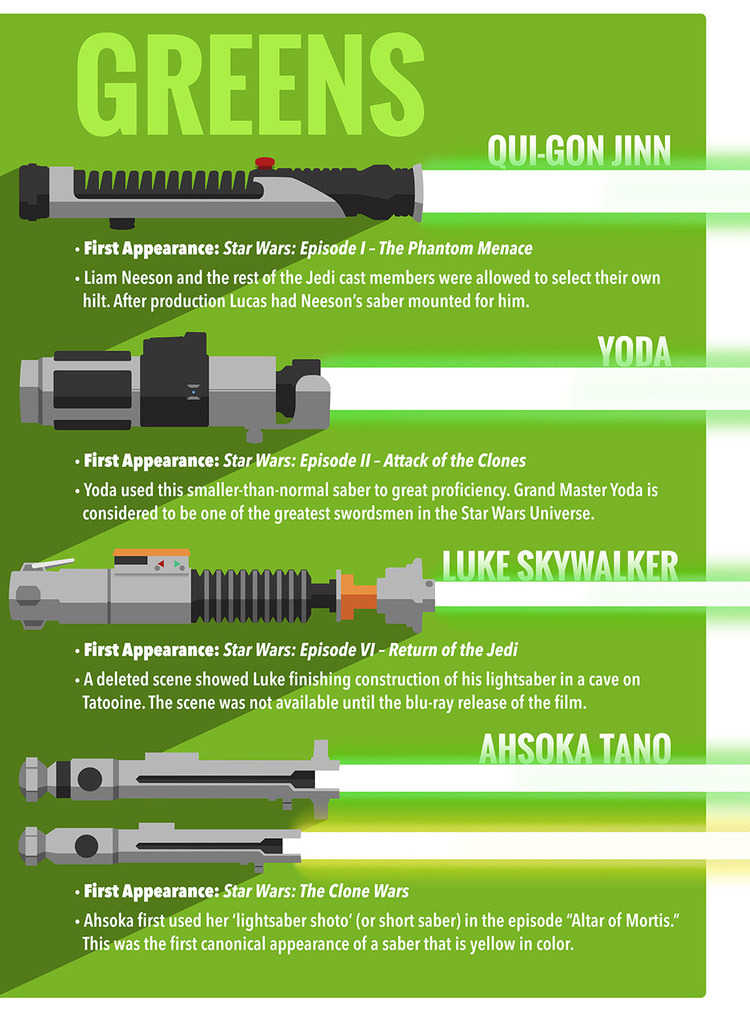 GREENS

QUI-GON JINN

• First Appearance: Star Wars: Episode I – The Phantom Menace

• Liam Neeson and the rest of the Jedi cast members were allowed to select their own hilt. After production Lucas had Neeson's saber mounted for him.

YODA

• First Appearance: Star Wars: Episode II – Attack of the Clones

• Yoda used this smaller-than-normal saber to great proficiency. Grand Master Yoda is considered to be one of the greatest swordsmen in the Star Wars Universe.

LUKE SKYWALKER

• First Appearance: Star Wars: Episode VI – Return of the Jedi

• A deleted scene showed Luke finishing construction of his lightsaber in a cave on Tatooine. The scene was not available until the blu-ray release of the film.

AHSOKA TANO

• First Appearance: Star Wars: The Clone Wars

• Ahsoka first used her 'lightsaber shoto' (or short saber) in the episode "Altar of Mortis." This was the first canonical appearance of a saber that is yellow in color.